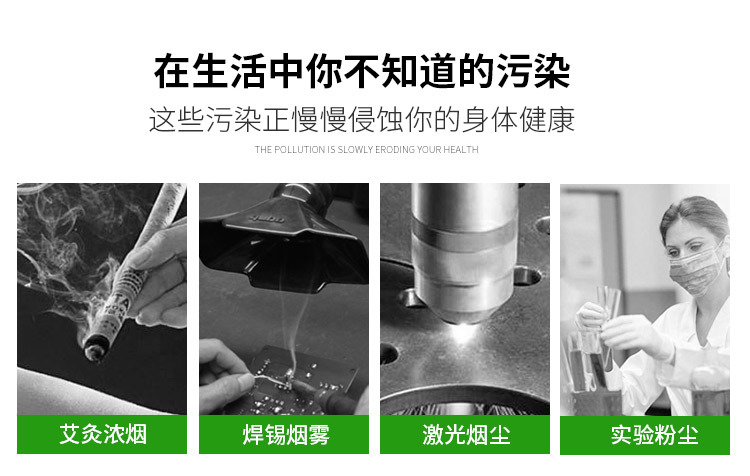 在生活中你不知道的污染

这些污染正慢慢侵蚀你的身体健康

THE POLLUTION IS SLOWLY ERODING YOUR HEALTH

艾灸浓烟

焊锡烟雾

激光烟尘

实验粉尘